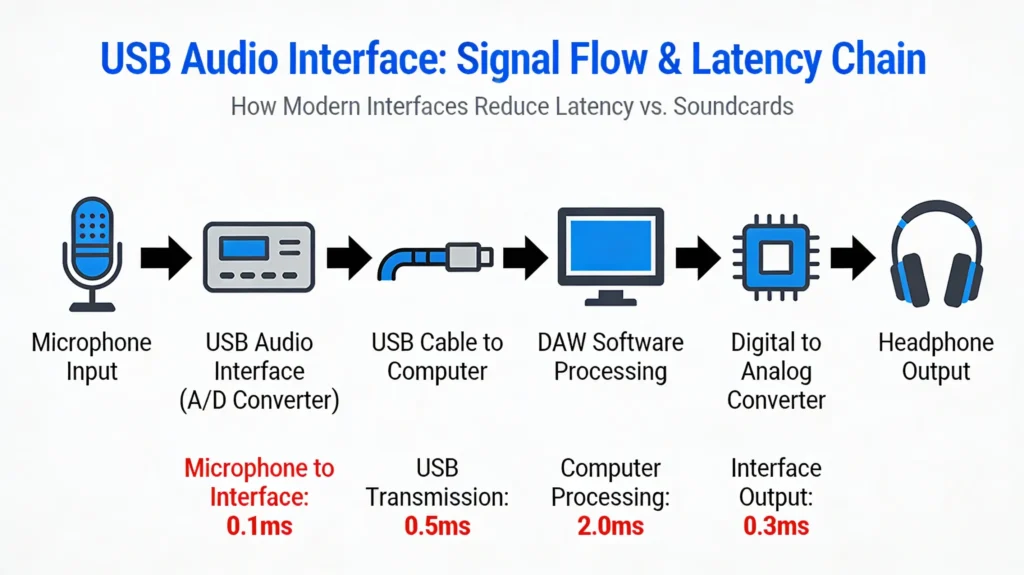 USB Audio Interface: Signal Flow & Latency Chain

How Modern Interfaces Reduce Latency vs. Soundcards

Microphone Input

USB Audio Interface (A/D Converter)

USB Cable to Computer

DAW Software Processing

Digital to Analog Converter

Headphone Output

Microphone to Interface: 0.1ms

USB Transmission: 0.5ms

Computer Processing: 2.0ms

Interface Output: 0.3ms